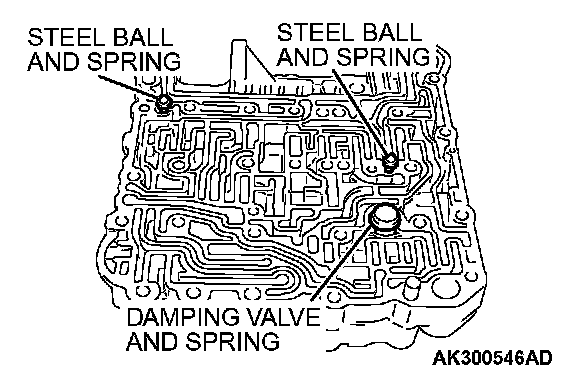 STEEL BALL AND SPRING

STEEL BALL AND SPRING

DAMPING VALVE AND SPRING

AK300546AD