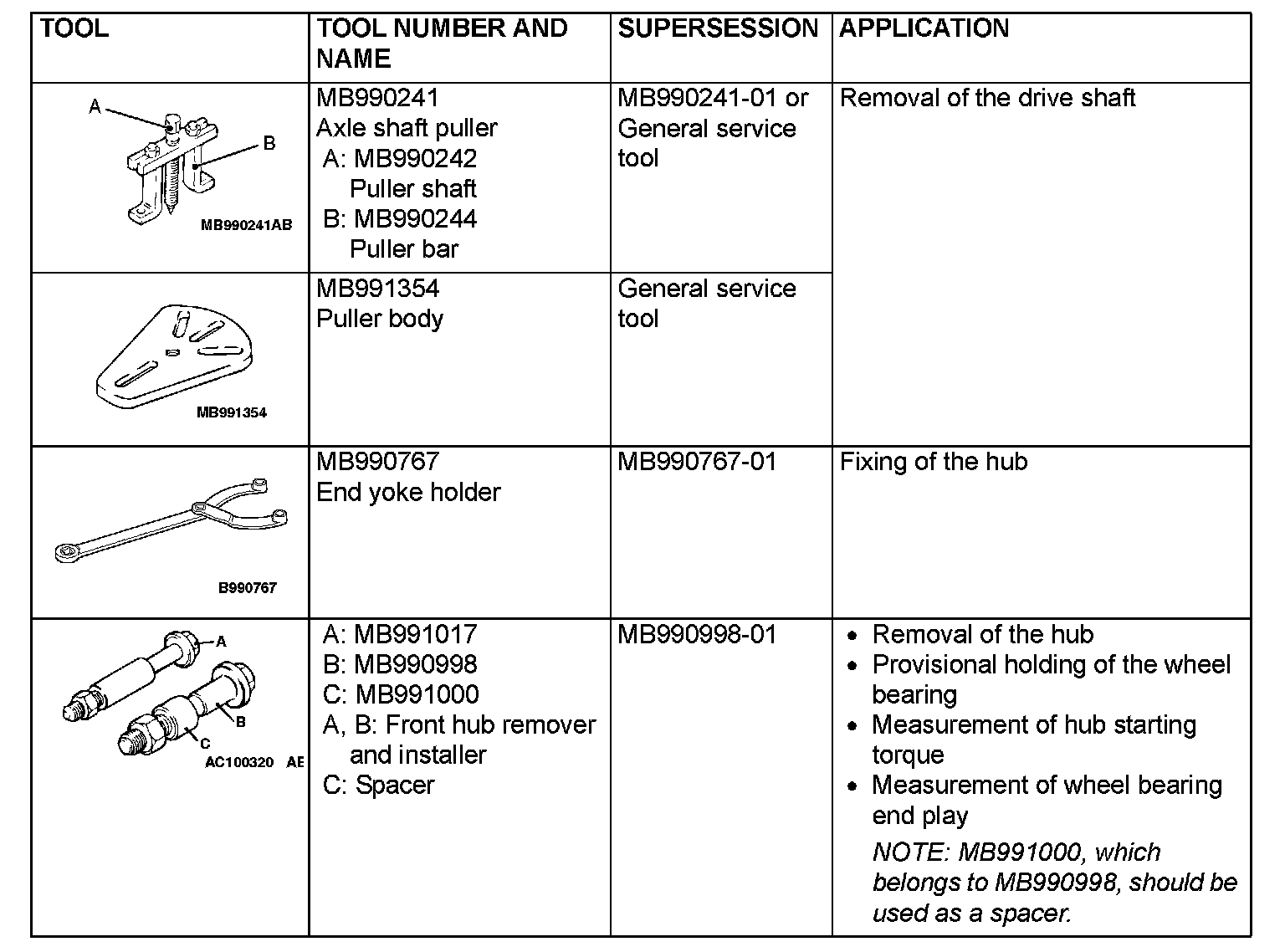 | TOOL | TOOL NUMBER AND NAME | SUPERSESSION | APPLICATION |
|---|---|---|---|
| A B MB990241AB | MB990241 Axle shaft puller A: MB990242 Puller shaft B: MB990244 Puller bar | MB990241-01 or General service tool | Removal of the drive shaft |
| MB991354 | MB991354 Puller body | General service tool | |
| B990767 | MB990767 End yoke holder | MB990767-01 | Fixing of the hub |
| A B C AC100320 AE | A: MB991017 B: MB990998 C: MB991000 A, B: Front hub remover and installer C: Spacer | MB990998-01 | • Removal of the hub • Provisional holding of the wheel bearing • Measurement of hub starting torque • Measurement of wheel bearing end play NOTE: MB991000, which belongs to MB990998, should be used as a spacer. |