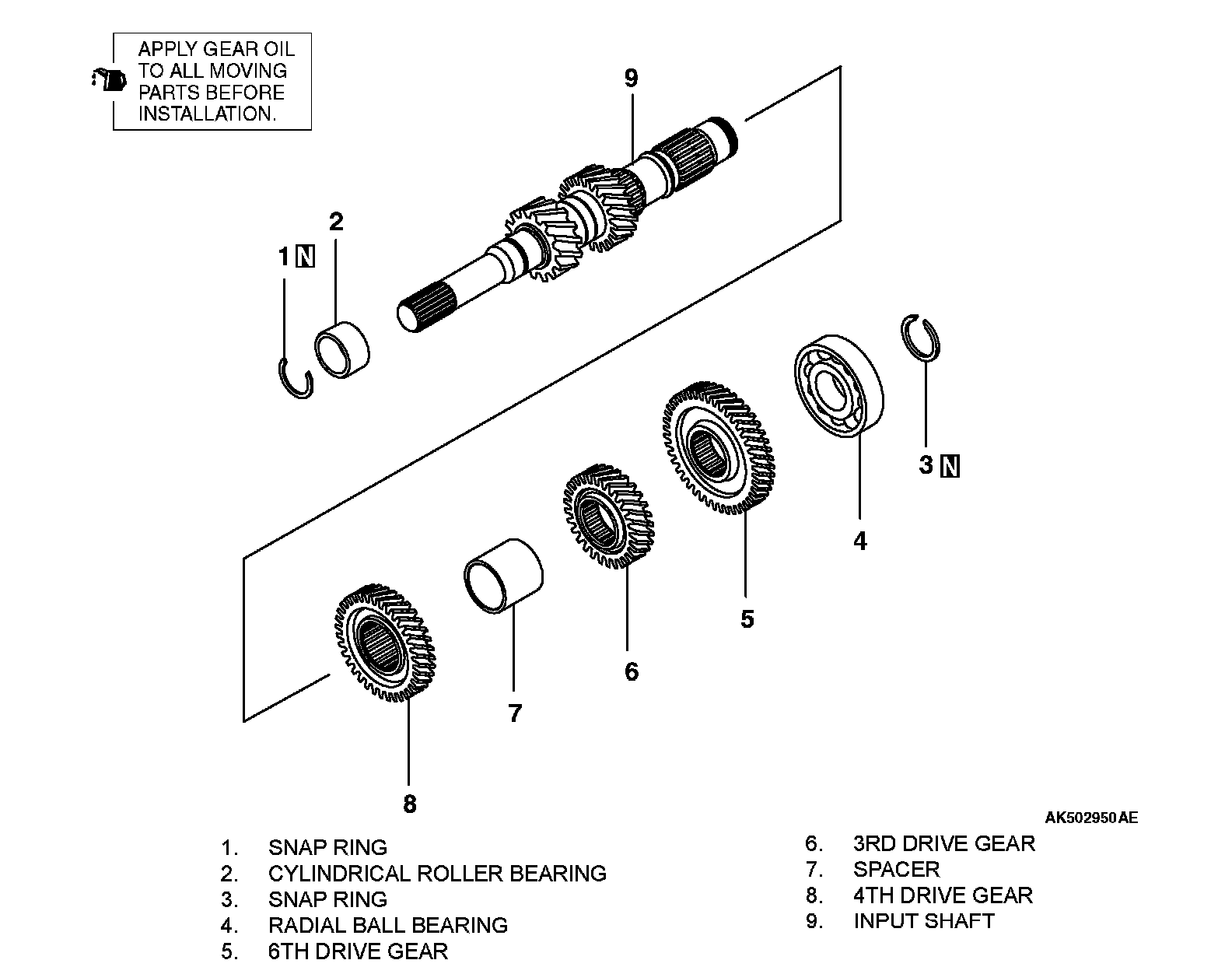 APPLY GEAR OIL TO ALL MOVING PARTS BEFORE INSTALLATION.

9

2

1 N

3 N

4

5

6

7

8

AK502950AE

1. SNAP RING
2. CYLINDRICAL ROLLER BEARING
3. SNAP RING
4. RADIAL BALL BEARING
5. 6TH DRIVE GEAR

6. 3RD DRIVE GEAR
7. SPACER
8. 4TH DRIVE GEAR
9. INPUT SHAFT