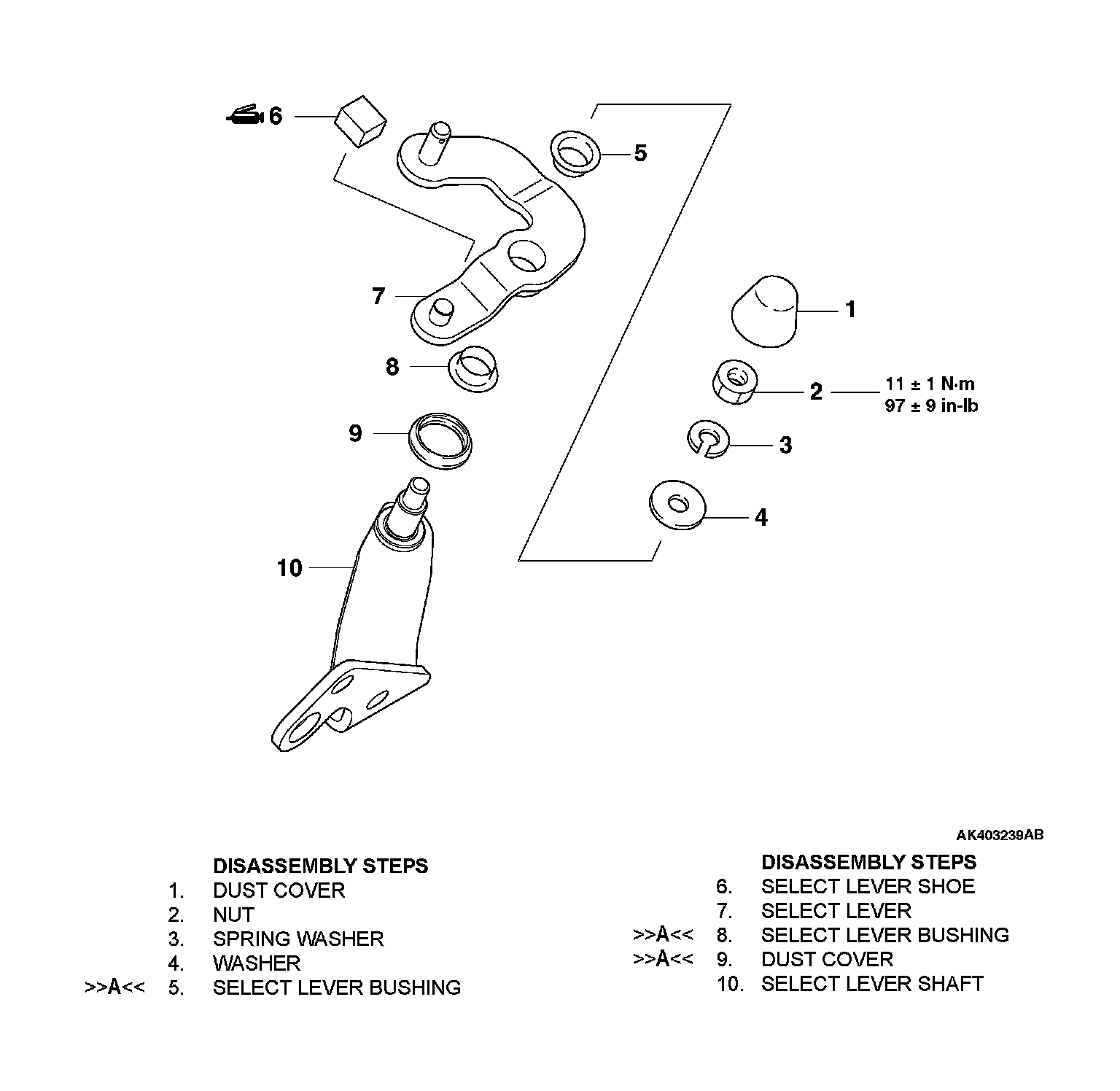 6
5
7
1
8
2
11 ± 1 N·m
97 ± 9 in-lb
9
3
4
10

AK403239AB

DISASSEMBLY STEPS
1. DUST COVER
2. NUT
3. SPRING WASHER
4. WASHER
>>A<< 5. SELECT LEVER BUSHING

DISASSEMBLY STEPS
6. SELECT LEVER SHOE
7. SELECT LEVER
>>A<< 8. SELECT LEVER BUSHING
>>A<< 9. DUST COVER
10. SELECT LEVER SHAFT