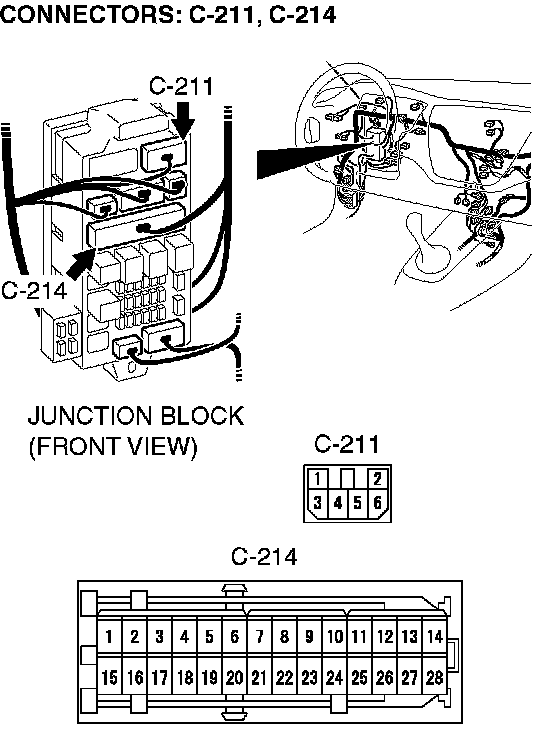 CONNECTORS: C-211, C-214

C-211

C-214

JUNCTION BLOCK
(FRONT VIEW)

C-211

1 2
3 4 5 6

C-214

1 2 3 4 5 6 7 8 9 10 11 12 13 14
15 16 17 18 19 20 21 22 23 24 25 26 27 28