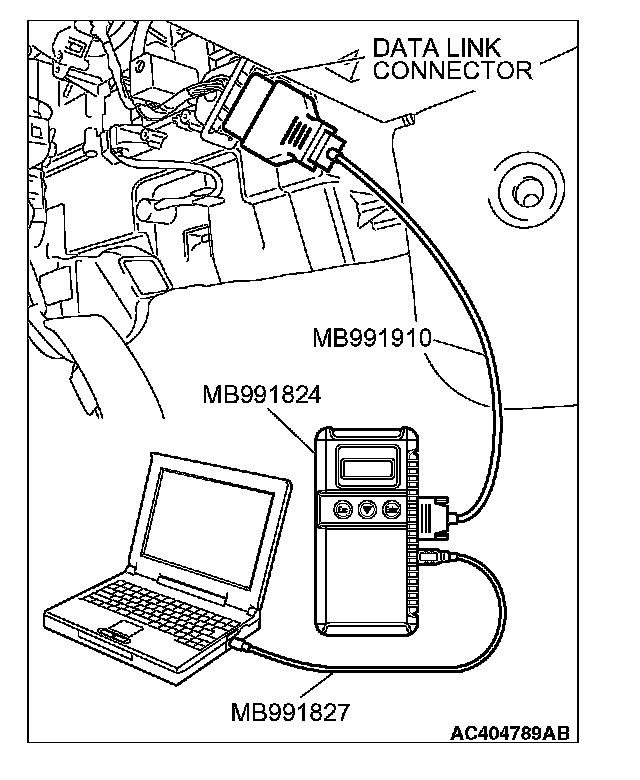 DATA LINK CONNECTOR

MB991910

MB991824

MB991827

AC404789AB