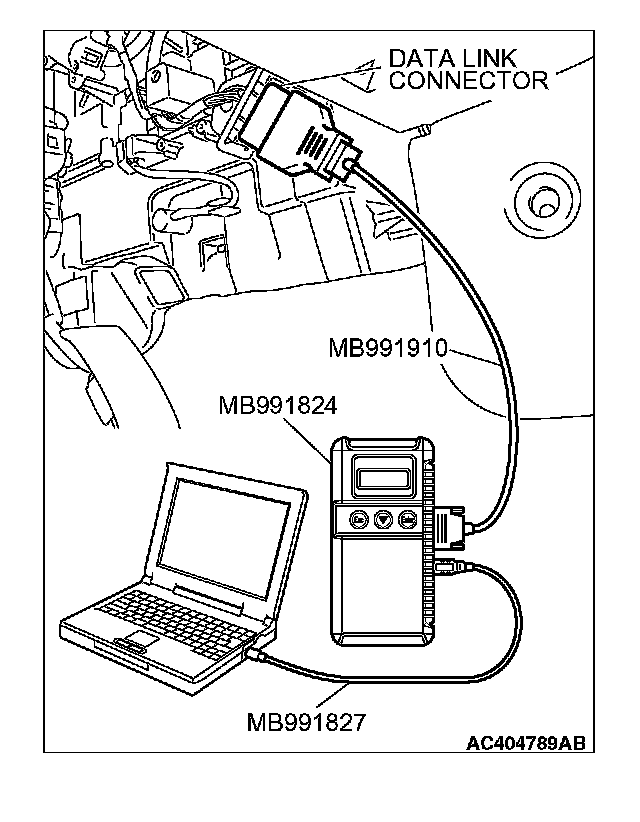 DATA LINK CONNECTOR

MB991910

MB991824

MB991827

AC404789AB