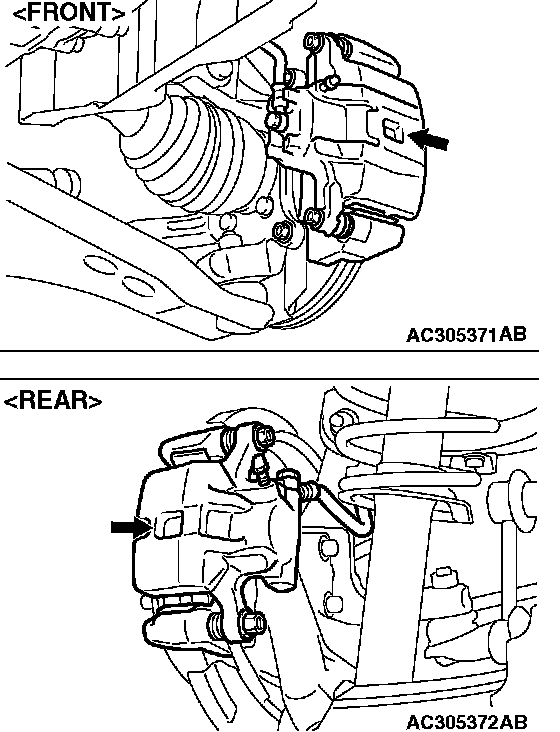 <FRONT>

AC305371AB

<REAR>

AC305372AB