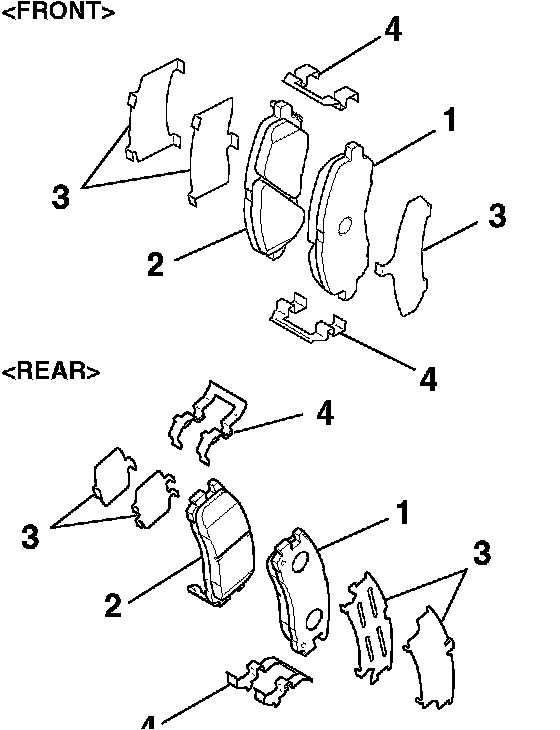 <FRONT>
4
1
3
3
2
4
<REAR>
4
3
1
3
2
4