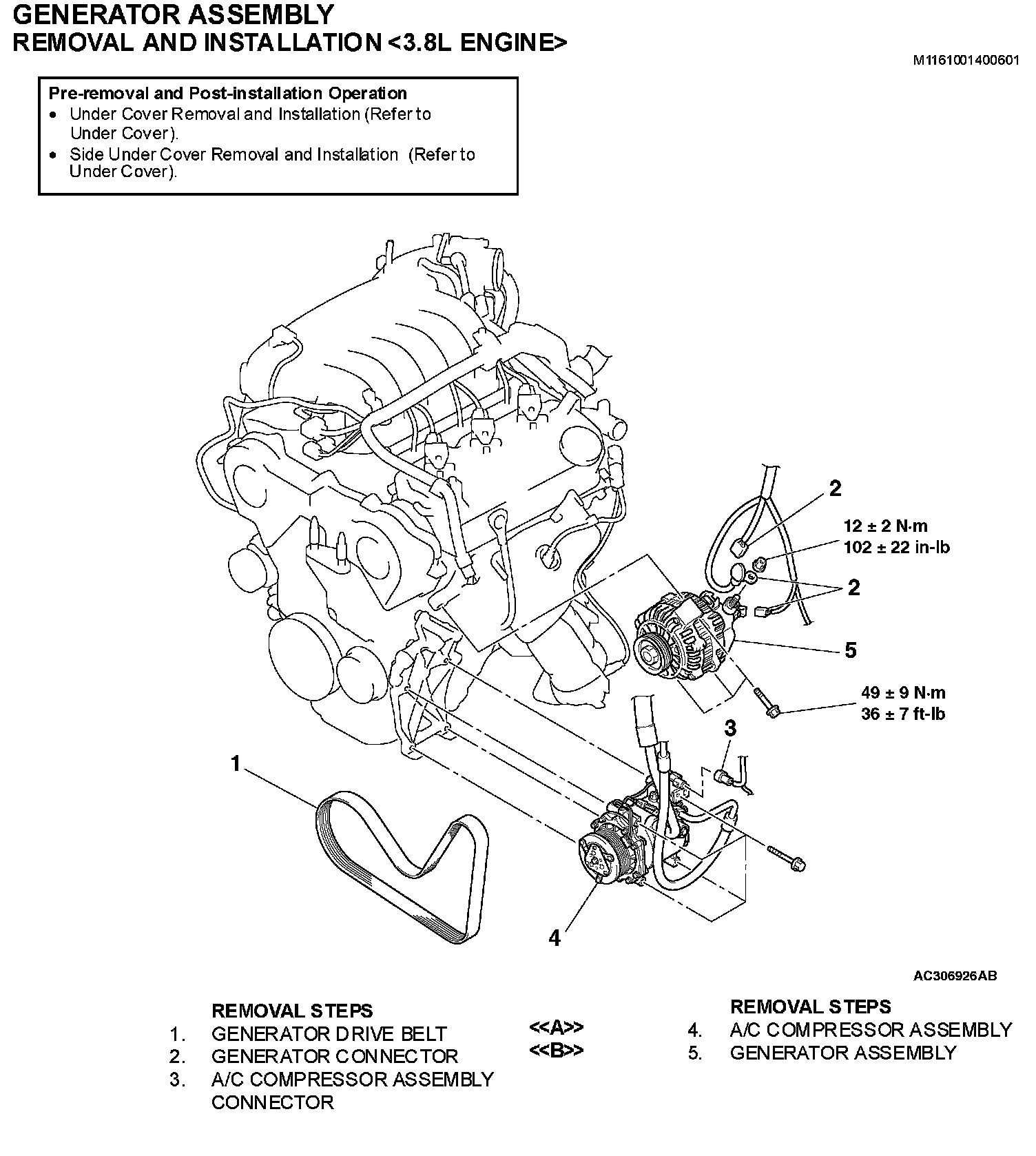 GENERATOR ASSEMBLY
REMOVAL AND INSTALLATION <3.8L ENGINE>

M1161001400601

Pre-removal and Post-installation Operation
• Under Cover Removal and Installation (Refer to Under Cover).
• Side Under Cover Removal and Installation (Refer to Under Cover).

2
12 ± 2 N·m
102 ± 22 in-lb
2
5
49 ± 9 N·m
36 ± 7 ft-lb
3
1
4

AC306926AB

REMOVAL STEPS
1. GENERATOR DRIVE BELT
2. GENERATOR CONNECTOR
3. A/C COMPRESSOR ASSEMBLY CONNECTOR

REMOVAL STEPS
<<A>> 4. A/C COMPRESSOR ASSEMBLY
<<B>> 5. GENERATOR ASSEMBLY