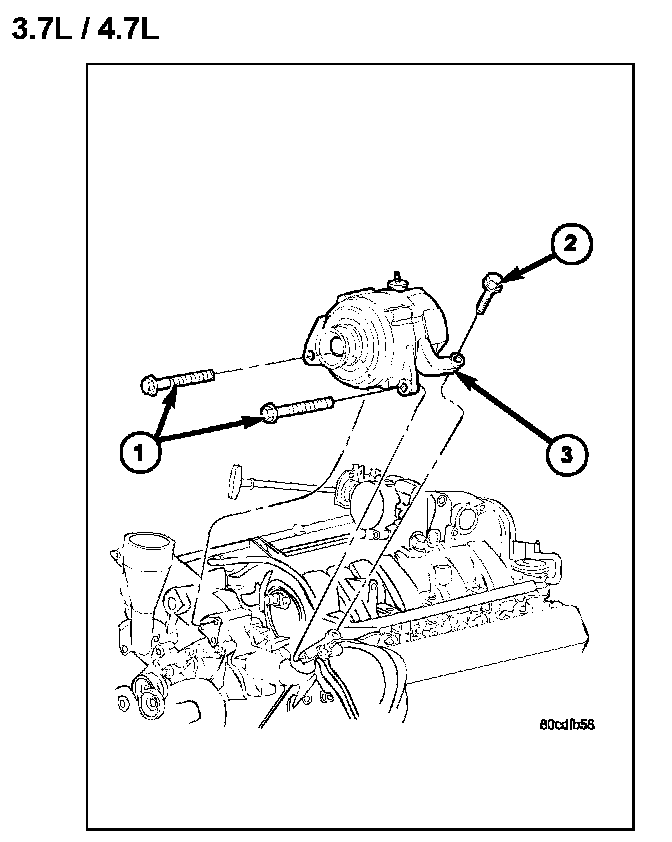 3.7L / 4.7L

2

1

3

80cdfb56