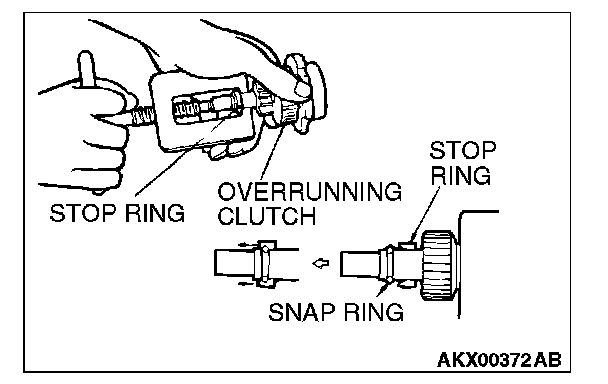 STOP RING

OVERRUNNING CLUTCH

STOP RING

SNAP RING

AKX00372AB