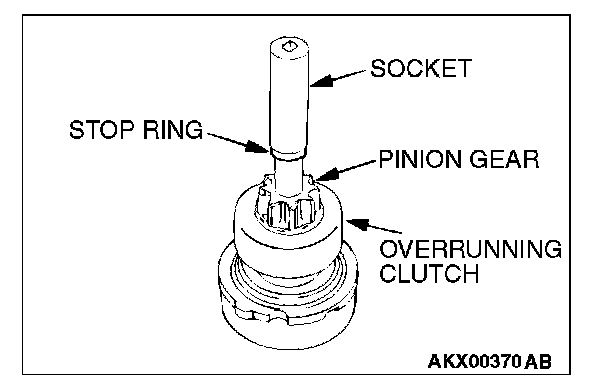 SOCKET
STOP RING
PINION GEAR
OVERRUNNING CLUTCH
AKX00370 AB