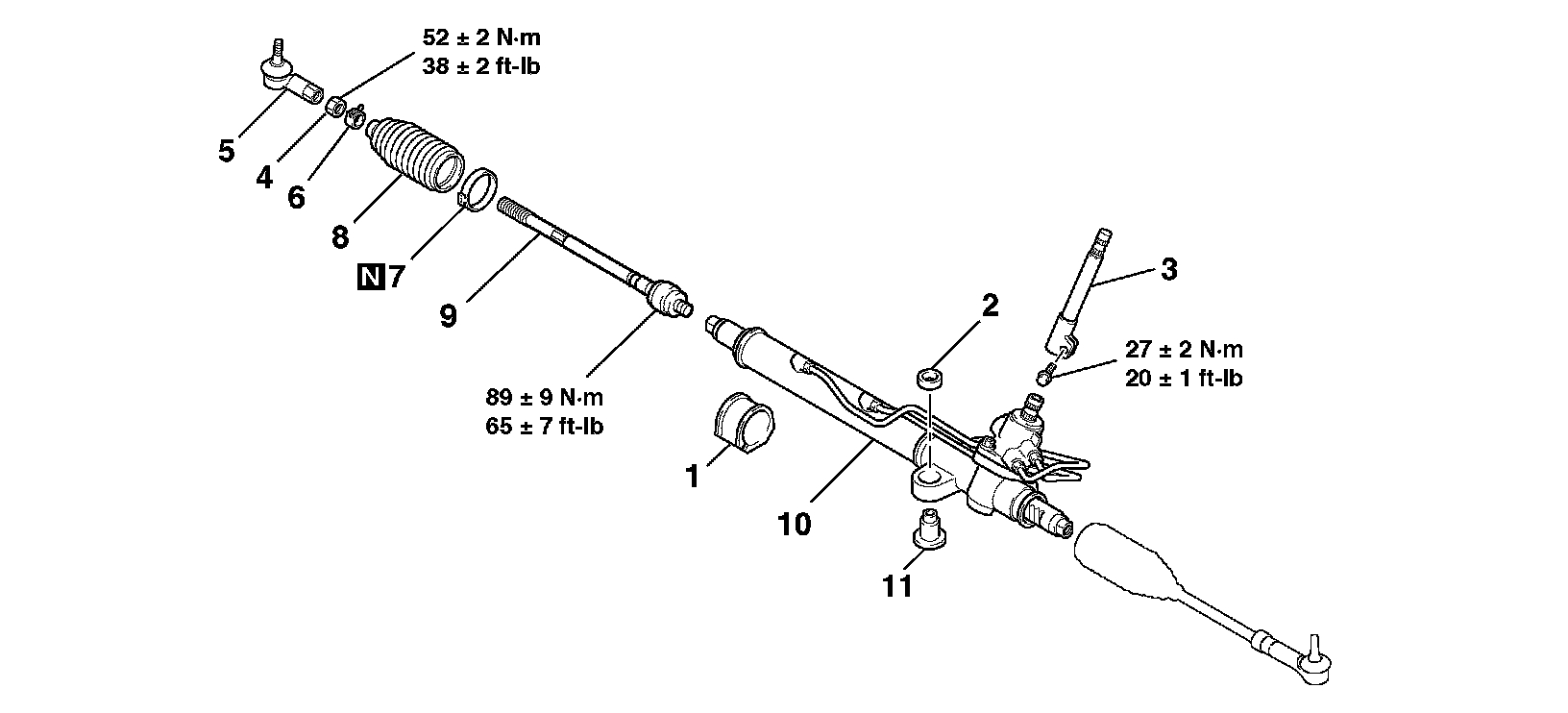 52 ± 2 N·m
38 ± 2 ft-lb

5

4

6

8

N 7

9

3

2

27 ± 2 N·m
20 ± 1 ft-lb

89 ± 9 N·m
65 ± 7 ft-lb

1

10

11