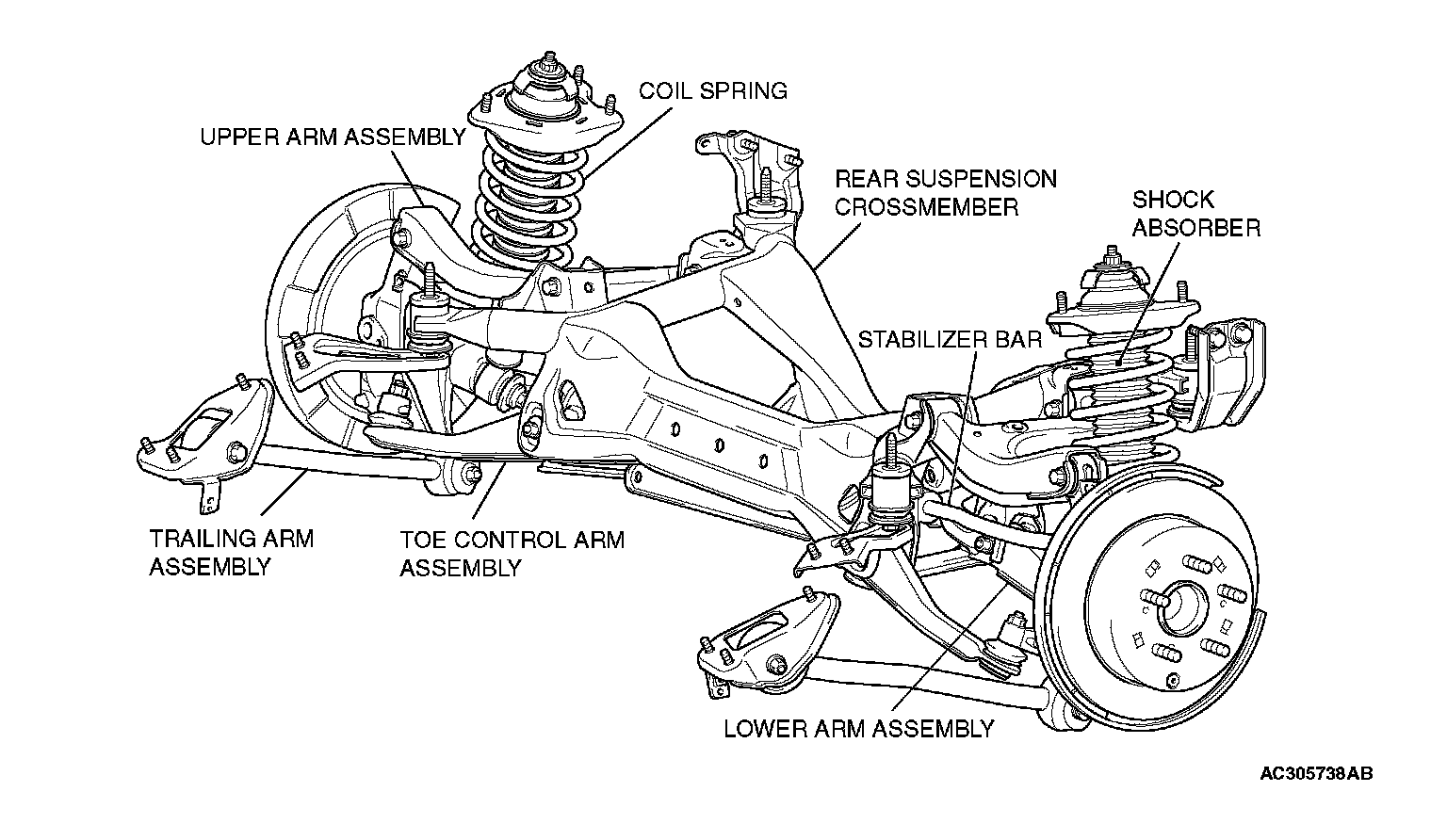 COIL SPRING

UPPER ARM ASSEMBLY

REAR SUSPENSION CROSSMEMBER

SHOCK ABSORBER

STABILIZER BAR

TRAILING ARM ASSEMBLY

TOE CONTROL ARM ASSEMBLY

LOWER ARM ASSEMBLY

AC305738AB