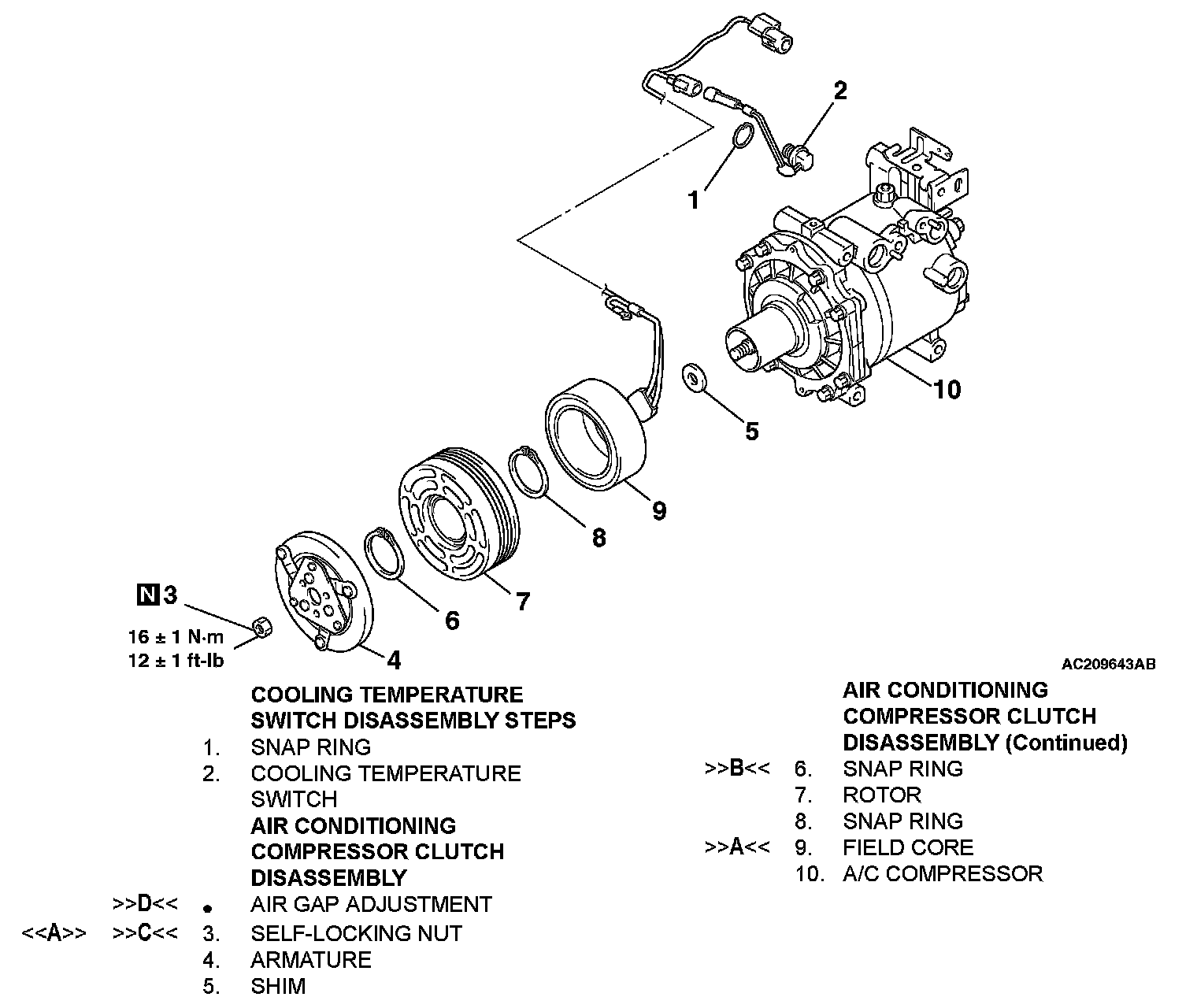 2

1

10

5

9

8

7

6

N 3

16 ± 1 N·m
12 ± 1 ft-lb

4

AC209643AB

COOLING TEMPERATURE SWITCH DISASSEMBLY STEPS

1. SNAP RING
2. COOLING TEMPERATURE SWITCH

AIR CONDITIONING COMPRESSOR CLUTCH DISASSEMBLY

>>D<< • AIR GAP ADJUSTMENT
<<A>> >>C<< 3. SELF-LOCKING NUT
4. ARMATURE
5. SHIM

AIR CONDITIONING COMPRESSOR CLUTCH DISASSEMBLY (Continued)

>>B<< 6. SNAP RING
7. ROTOR
8. SNAP RING
>>A<< 9. FIELD CORE
10. A/C COMPRESSOR