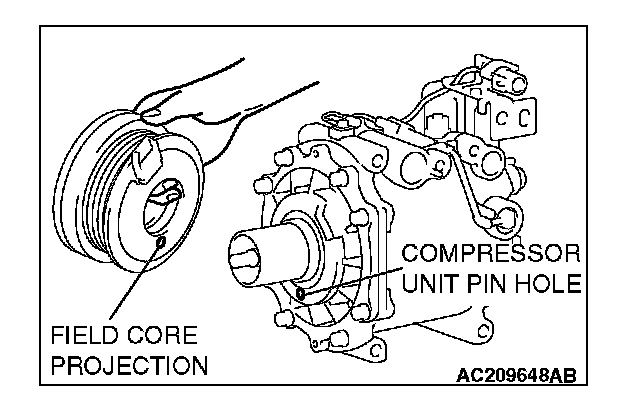 COMPRESSOR UNIT PIN HOLE

FIELD CORE PROJECTION

AC209648AB