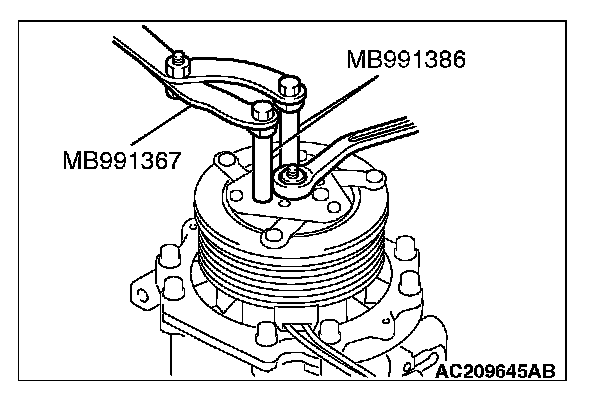 MB991386
MB991367
AC209645AB