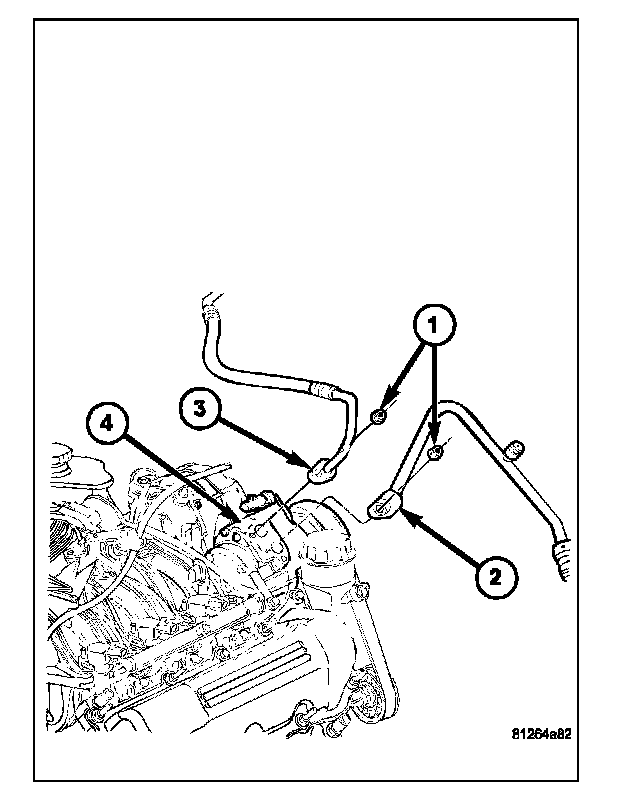 1
3
4
2
81264a82