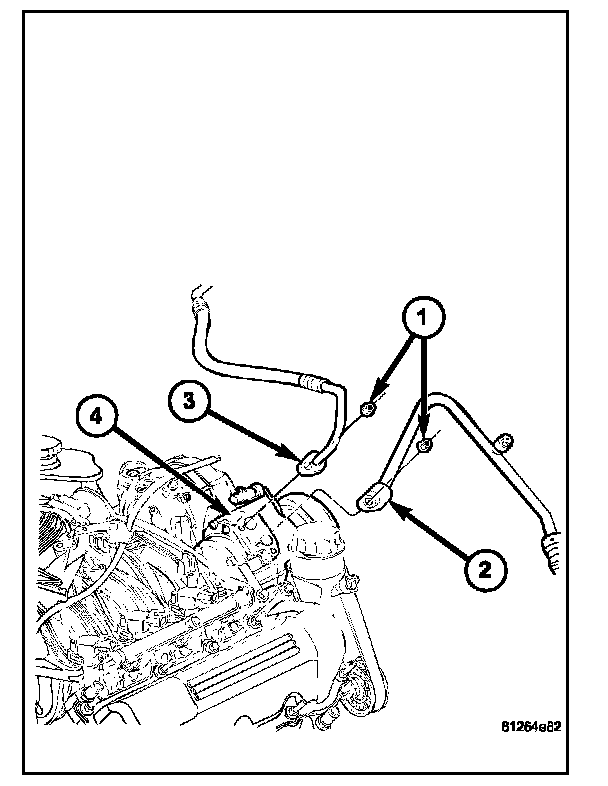 1
3
4
2
81264e82