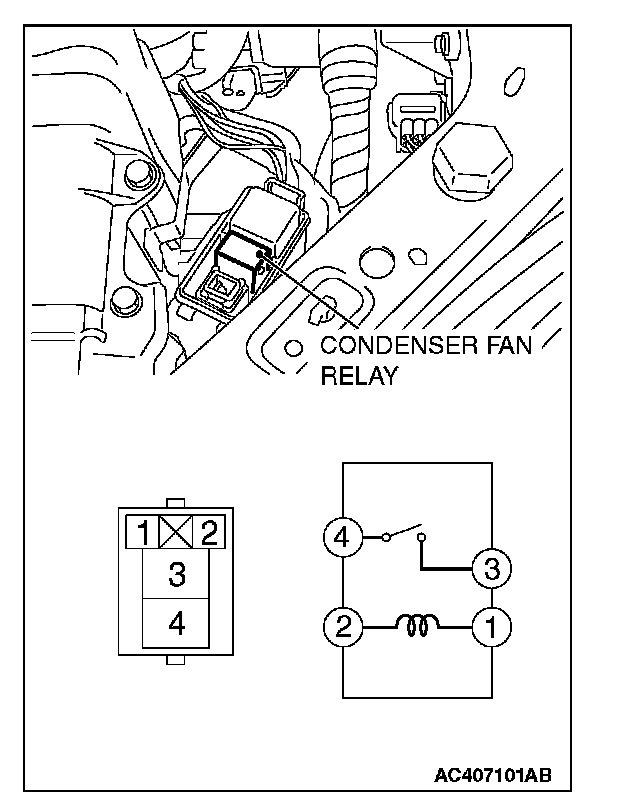 CONDENSER FAN RELAY

1 2
3
4

4
3
2
1

AC407101AB