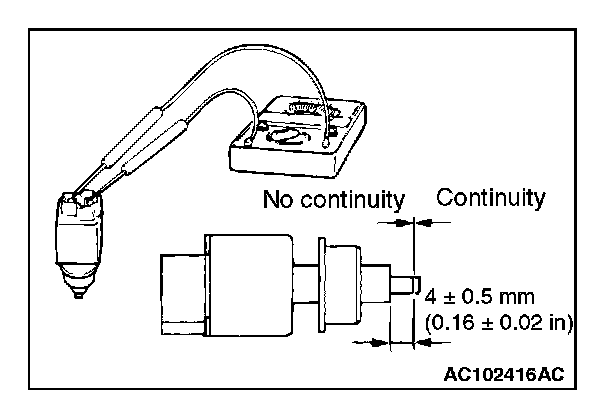 No continuity
Continuity
4 ± 0.5 mm
(0.16 ± 0.02 in)
AC102416AC