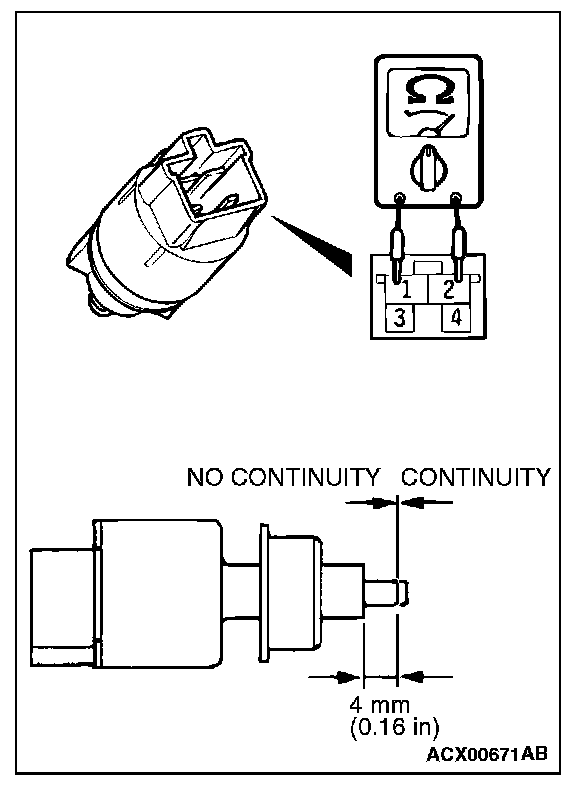 Ω

1
2
3
4

NO CONTINUITY CONTINUITY

4 mm
(0.16 in)

ACX00671AB