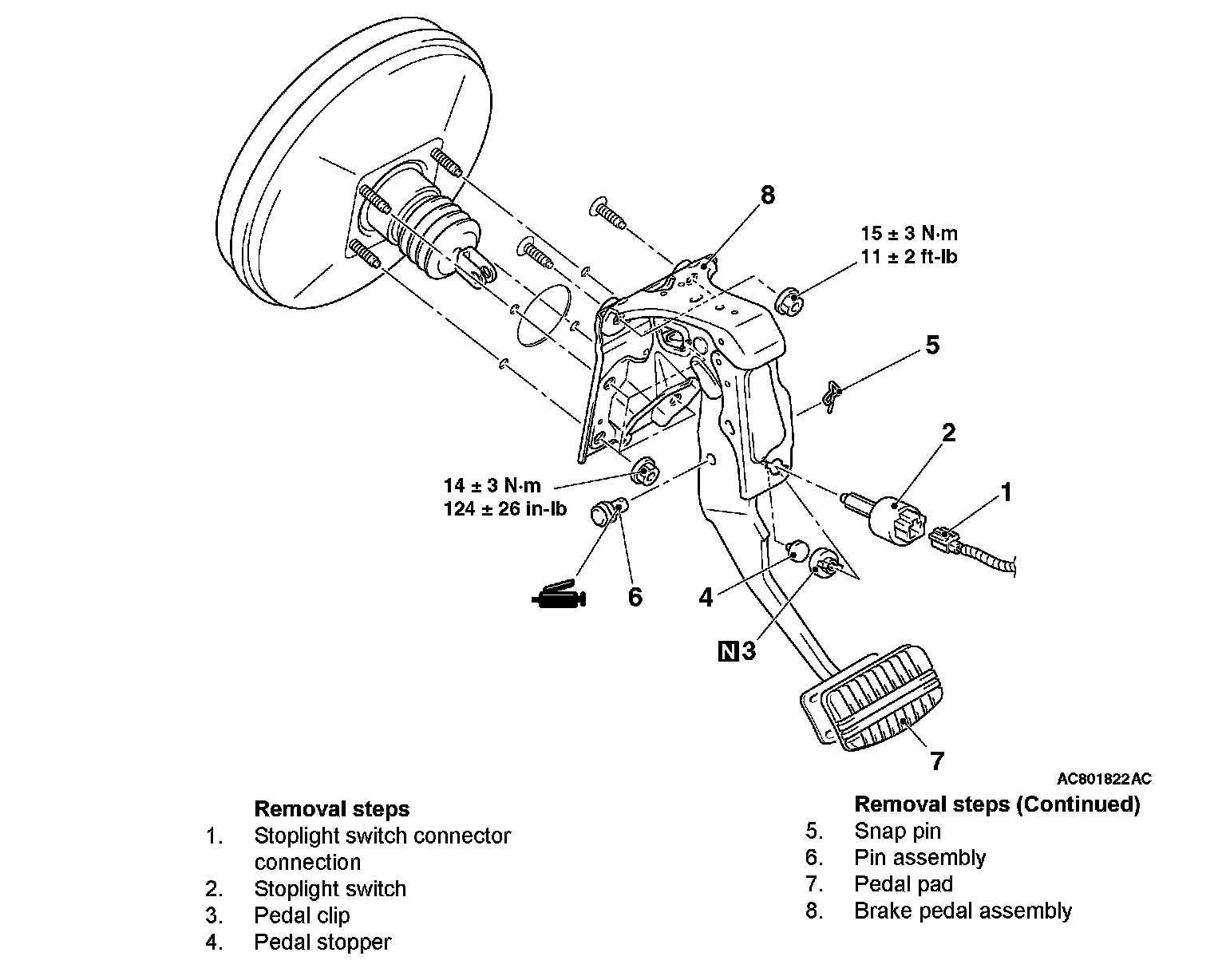 8

15 ± 3 N·m
11 ± 2 ft-lb

5

2

1

14 ± 3 N·m
124 ± 26 in-lb

6

4

N 3

7

AC801822AC

Removal steps
1. Stoplight switch connector connection
2. Stoplight switch
3. Pedal clip
4. Pedal stopper

Removal steps (Continued)
5. Snap pin
6. Pin assembly
7. Pedal pad
8. Brake pedal assembly