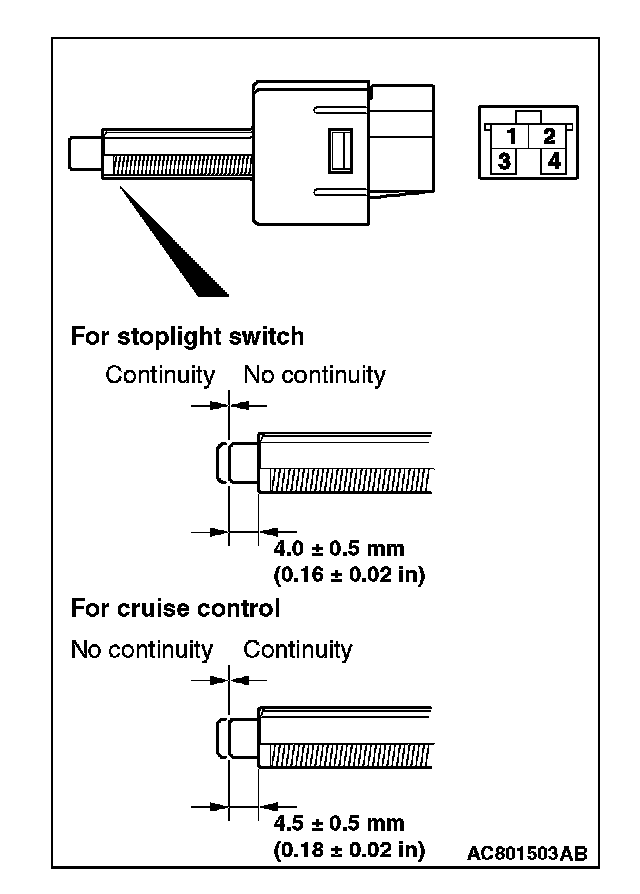 1 2
3 4

For stoplight switch

Continuity No continuity

4.0 ± 0.5 mm
(0.16 ± 0.02 in)

For cruise control

No continuity Continuity

4.5 ± 0.5 mm
(0.18 ± 0.02 in)

AC801503AB