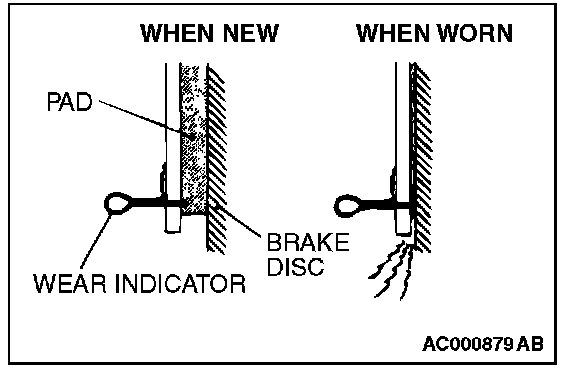 WHEN NEW

WHEN WORN

PAD

BRAKE DISC

WEAR INDICATOR

AC000879 AB