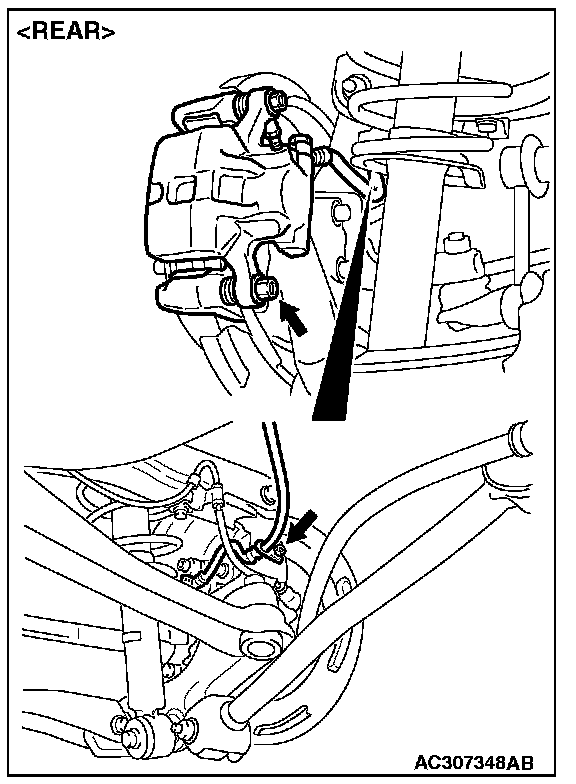 <REAR>

AC307348AB