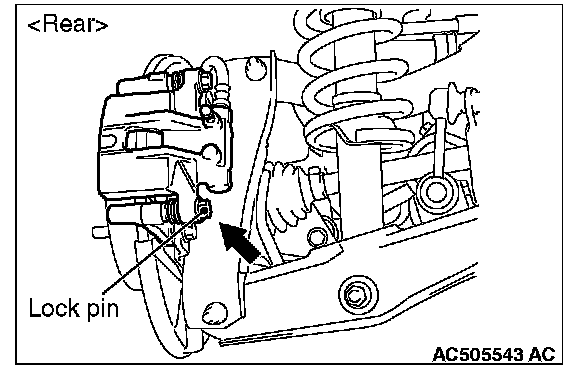 <Rear>

Lock pin

AC505543 AC