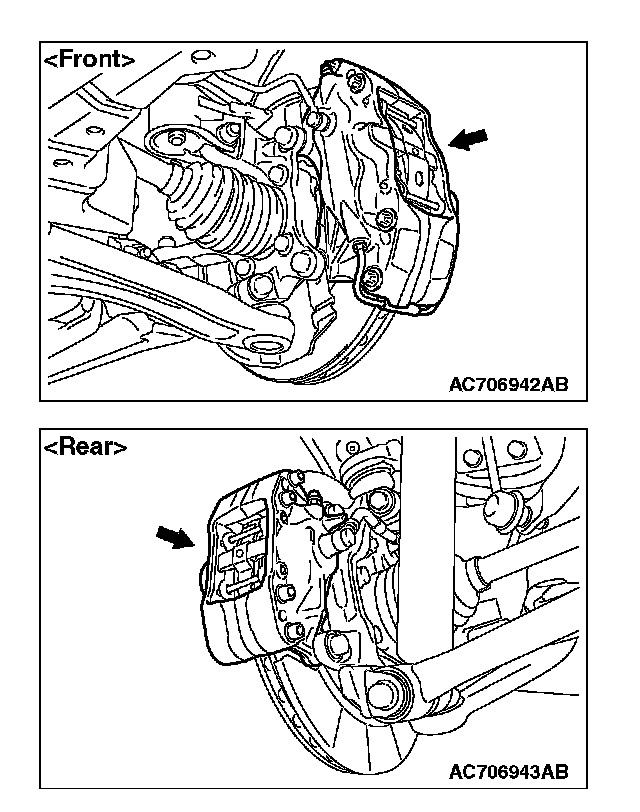 <Front>

AC706942AB

<Rear>

AC706943AB