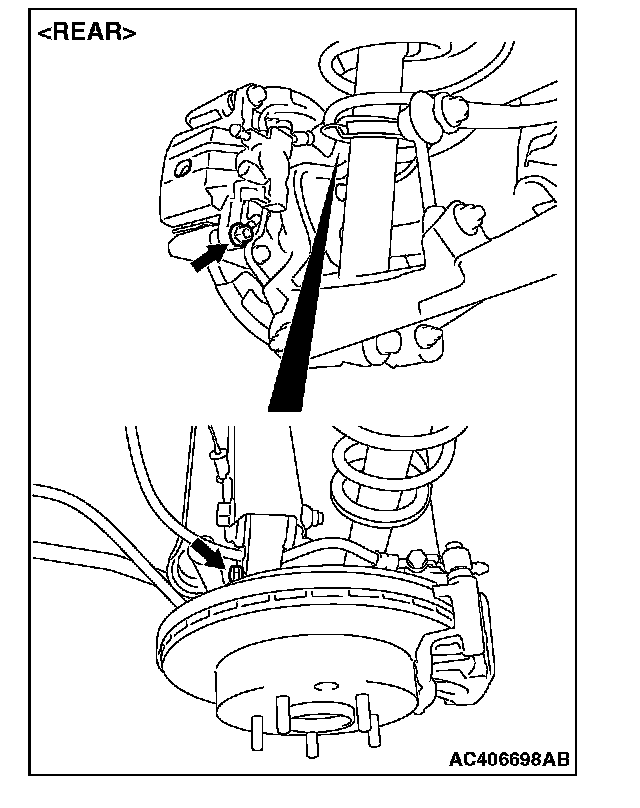 <REAR>

AC406698AB