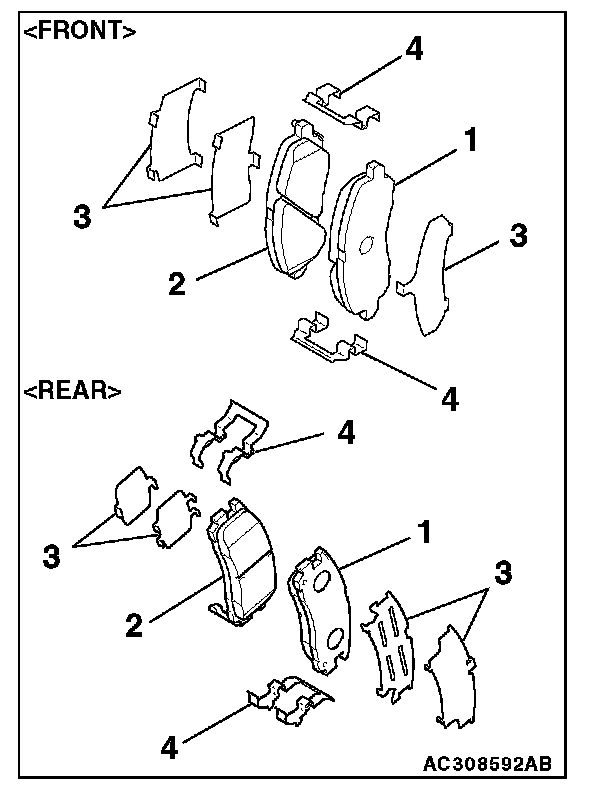 <FRONT>
4
1
3
3
2
4
<REAR>
4
3
1
3
2
4
AC308592AB