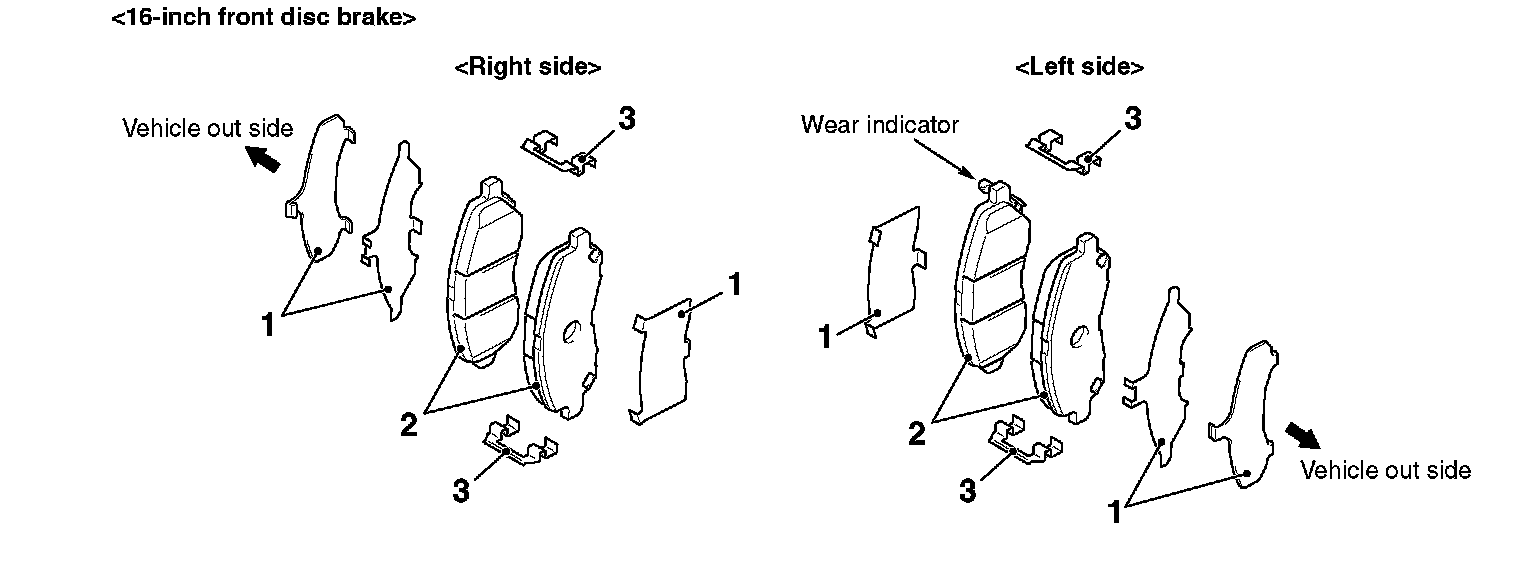 <16-inch front disc brake>

<Right side>

Vehicle out side

3

1

1

2

3

<Left side>

Wear indicator

3

1

2

3

1

Vehicle out side