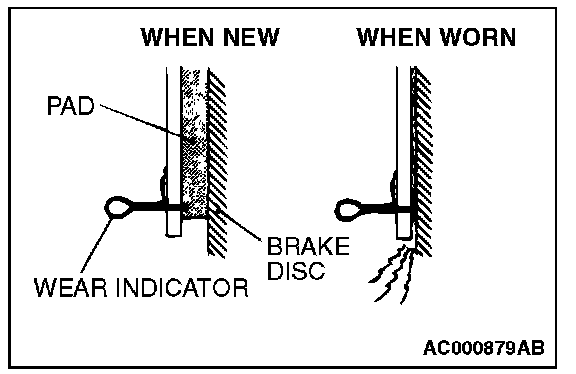 WHEN NEW
WHEN WORN
PAD
BRAKE DISC
WEAR INDICATOR
AC000879AB