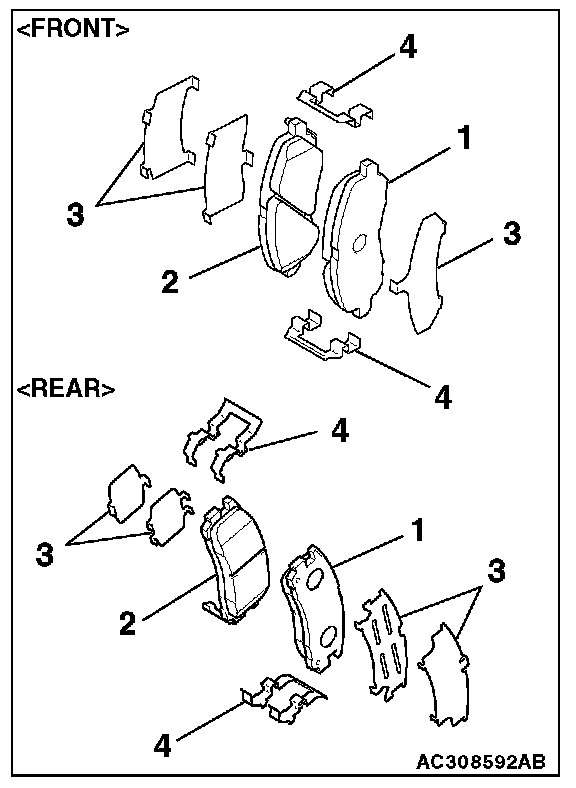 <FRONT>

4

1

3

3

2

4

<REAR>

4

3

1

3

2

4

AC308592AB