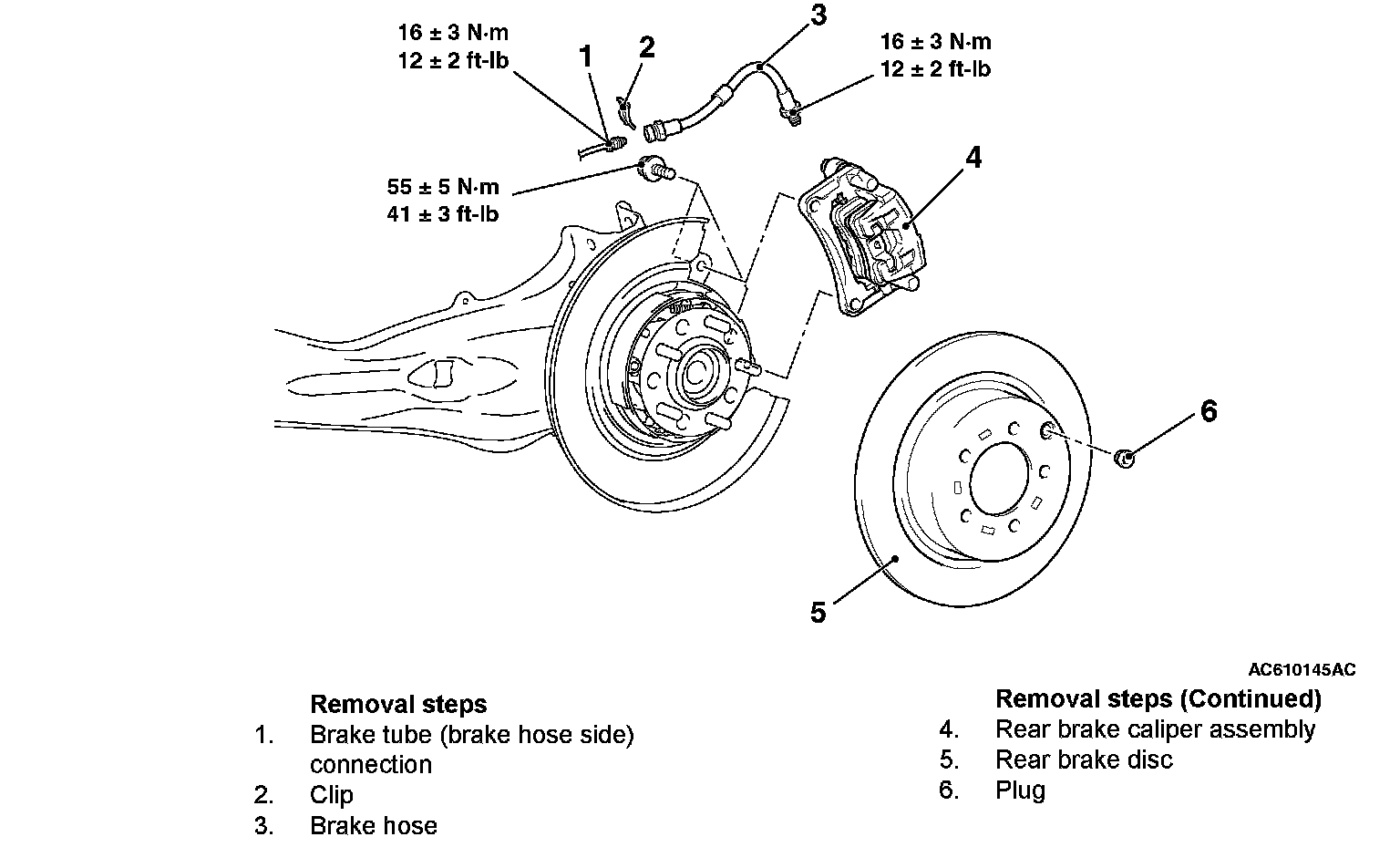 16 ± 3 N·m
12 ± 2 ft-lb

1

2

3

16 ± 3 N·m
12 ± 2 ft-lb

55 ± 5 N·m
41 ± 3 ft-lb

4

6

5

AC610145AC

Removal steps
1. Brake tube (brake hose side) connection
2. Clip
3. Brake hose

Removal steps (Continued)
4. Rear brake caliper assembly
5. Rear brake disc
6. Plug