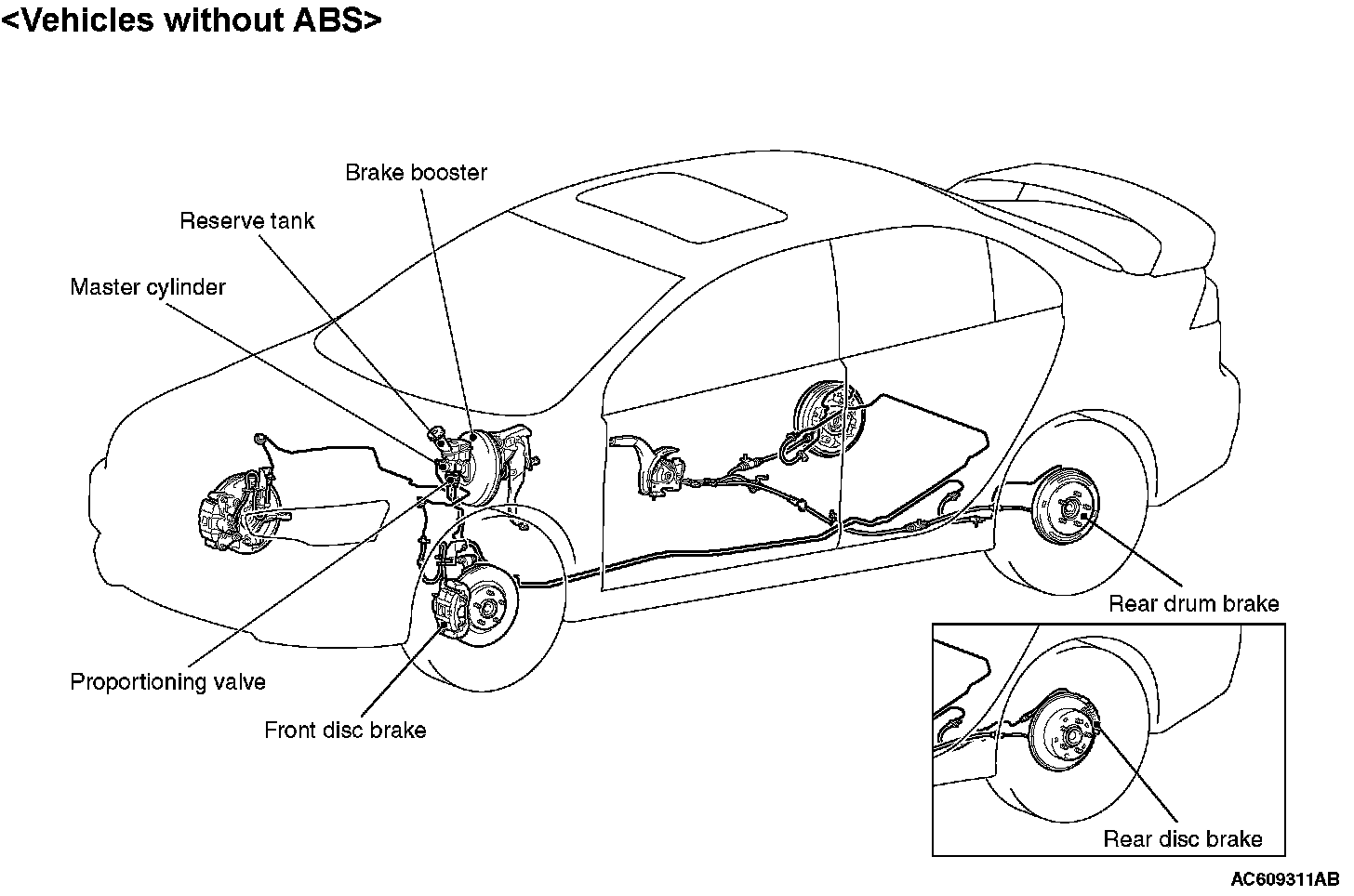 <Vehicles without ABS>

Brake booster

Reserve tank

Master cylinder

Proportioning valve

Front disc brake

Rear drum brake

Rear disc brake

AC609311AB