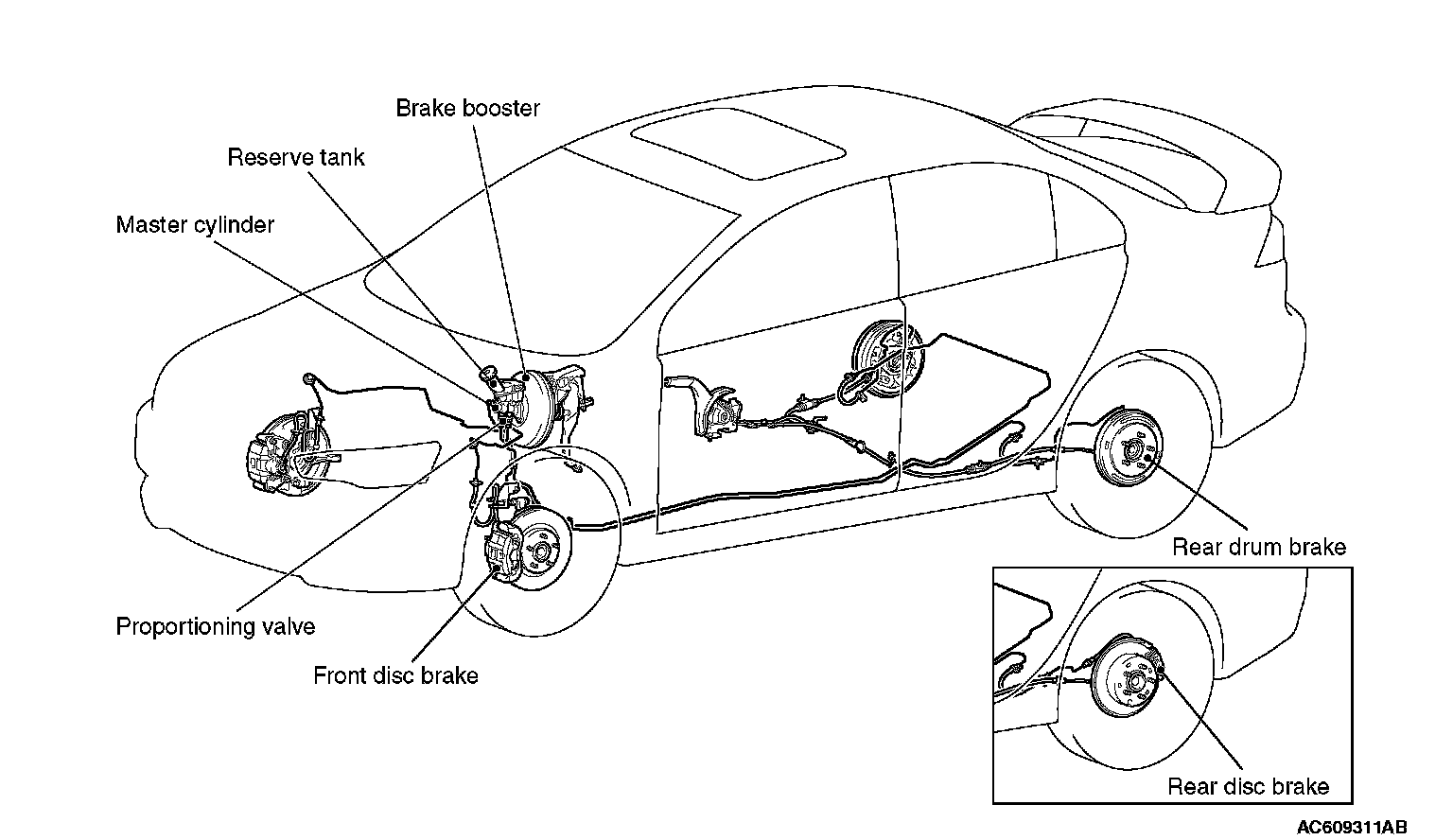 Brake booster

Reserve tank

Master cylinder

Proportioning valve

Front disc brake

Rear drum brake

Rear disc brake

AC609311AB