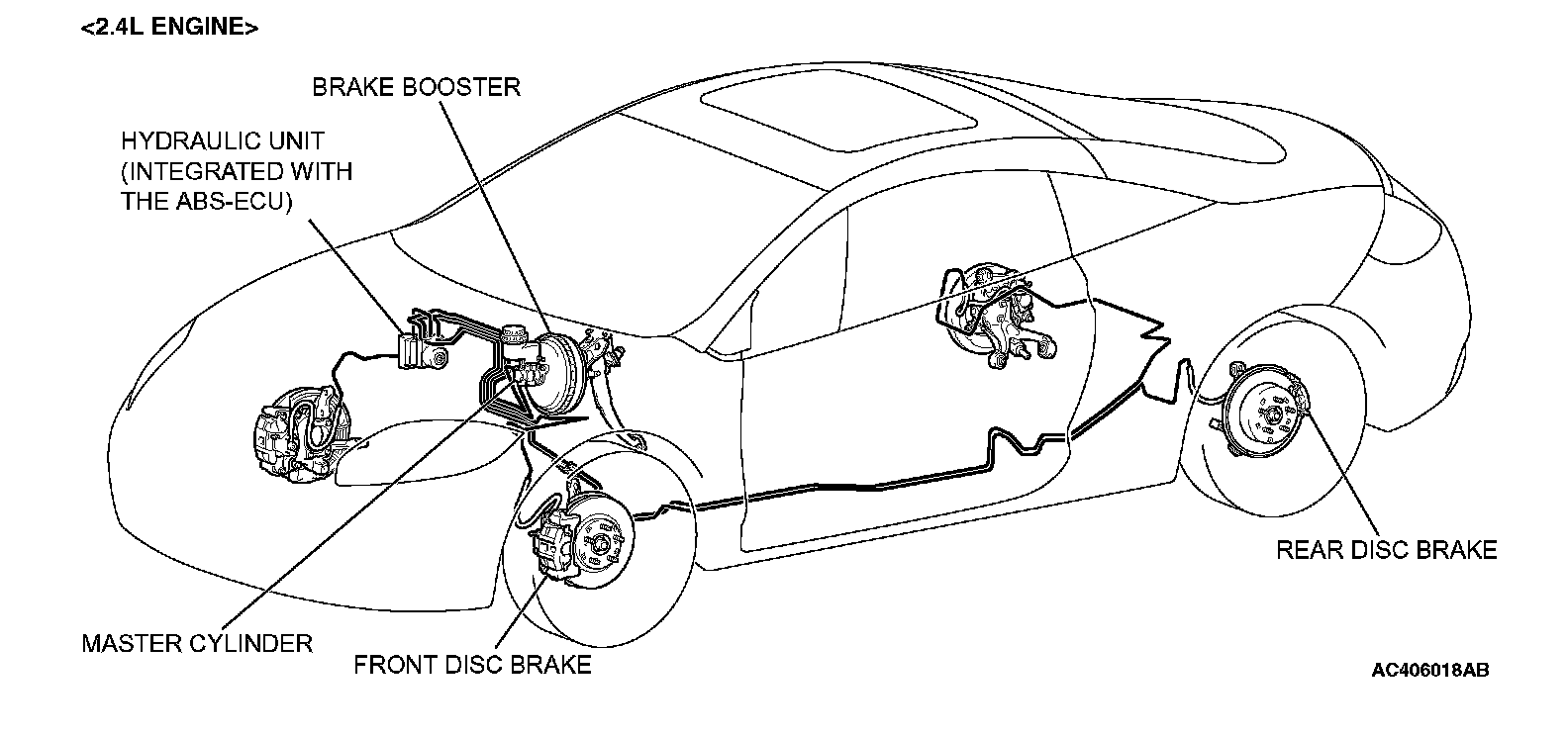 <2.4L ENGINE>

BRAKE BOOSTER

HYDRAULIC UNIT (INTEGRATED WITH THE ABS-ECU)

REAR DISC BRAKE

MASTER CYLINDER

FRONT DISC BRAKE

AC406018AB