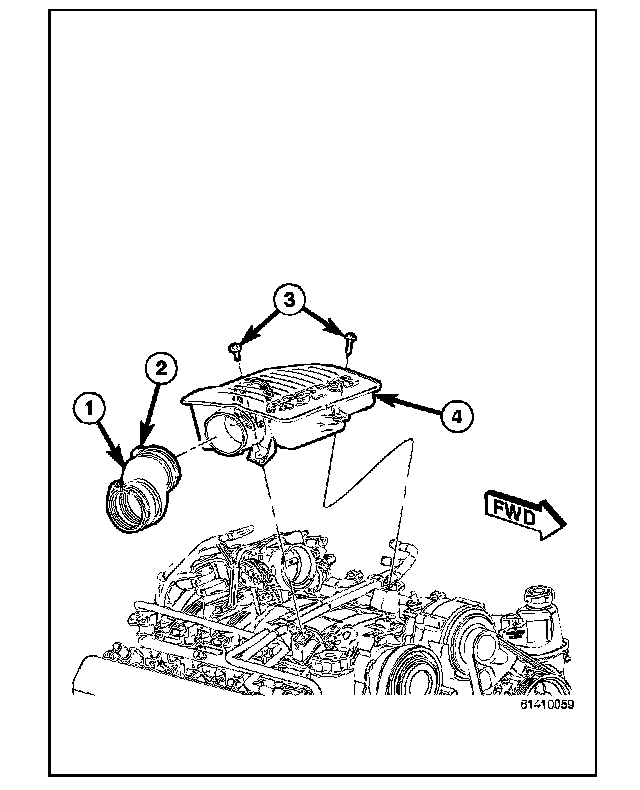 3
2
1
4
FWD
81410059