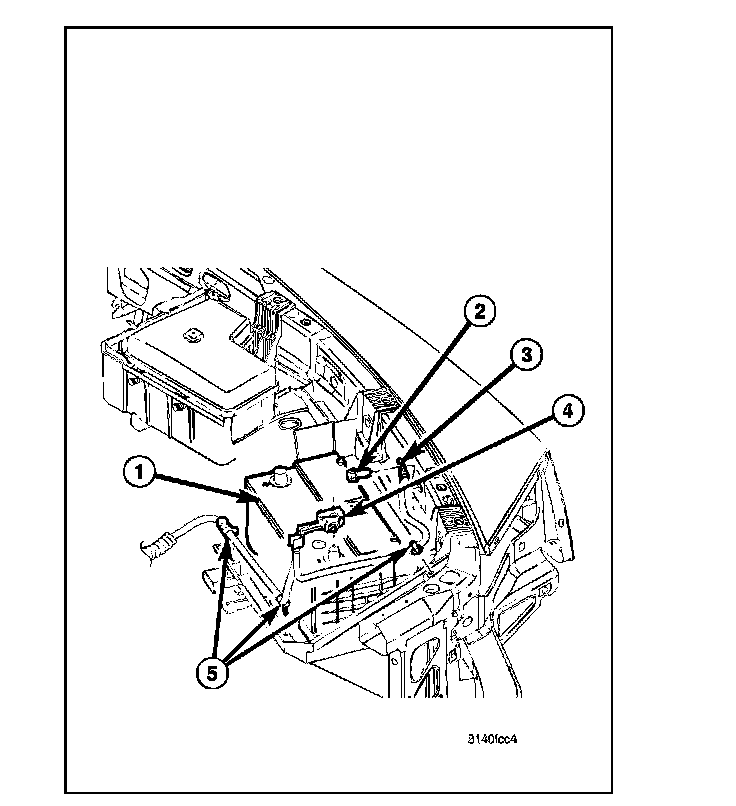 2
3
4
1
5
8140fcc4