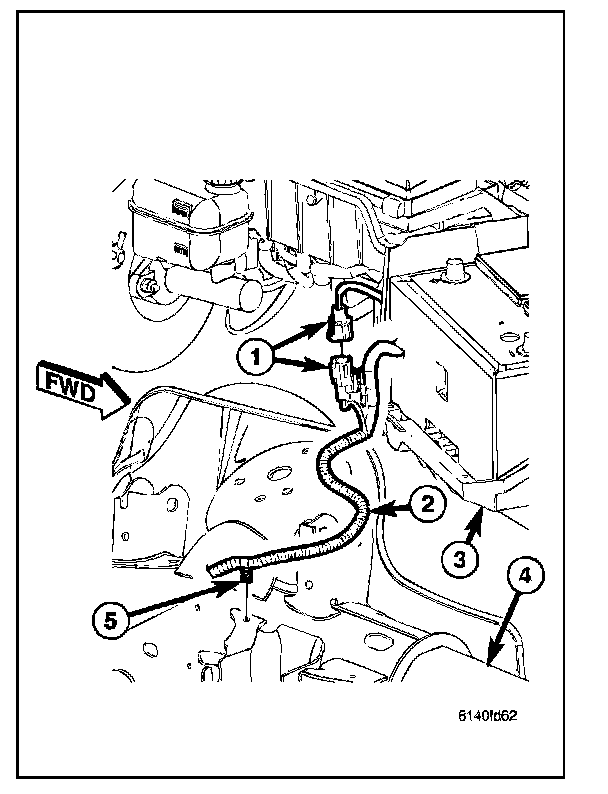 FWD
1
2
3
4
5
6140fd62