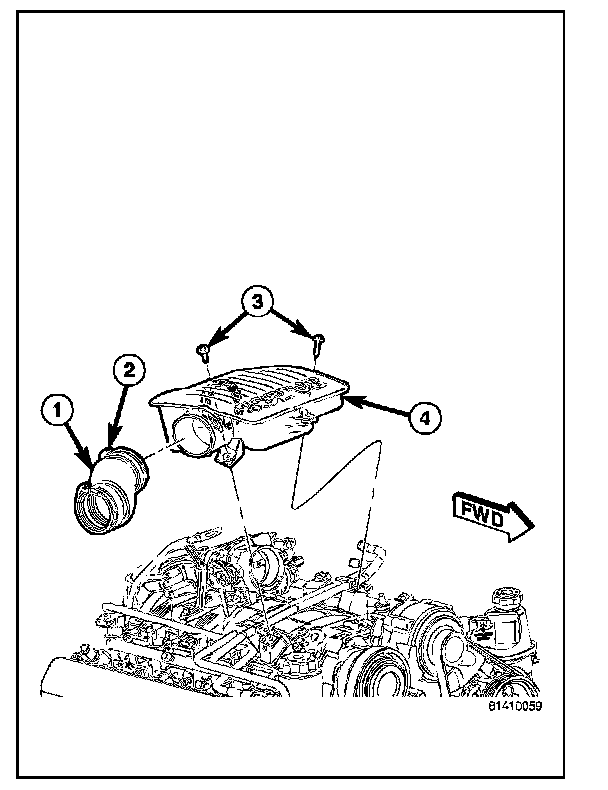 3
2
1
4
FWD
81410059