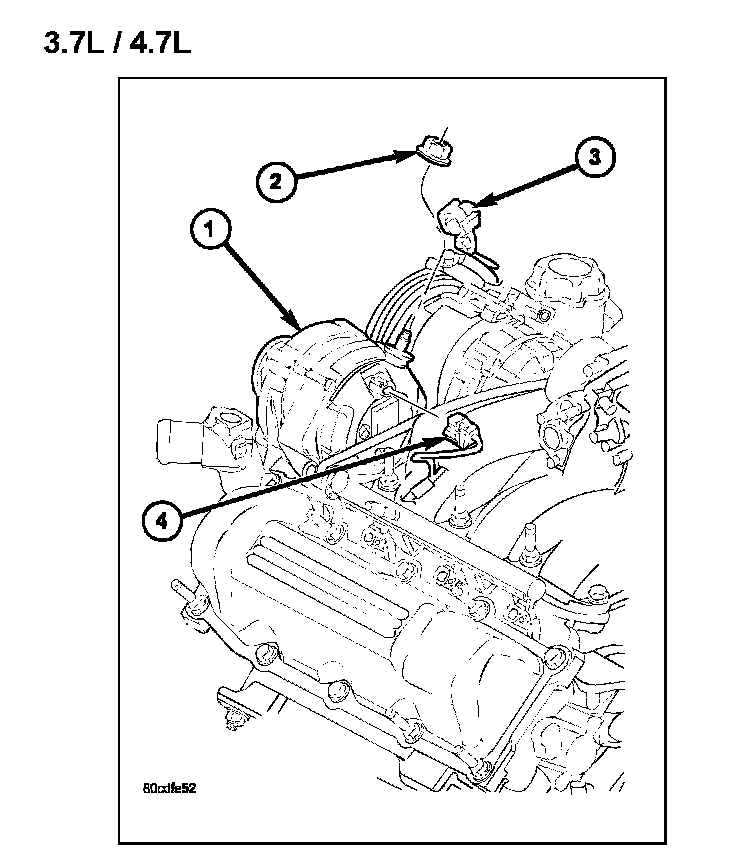 3.7L / 4.7L

2

3

1

4

80cdfe52