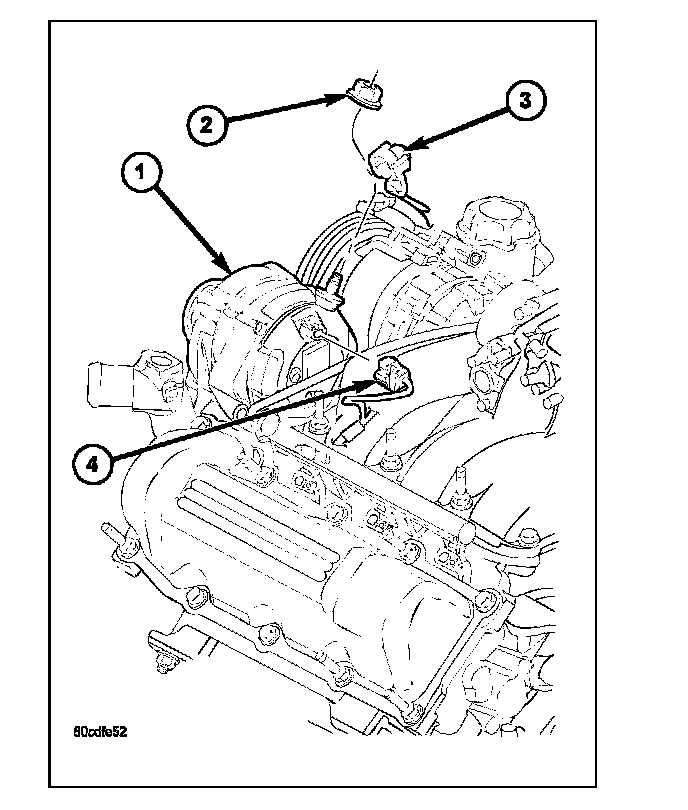 2
3
1
4
80cdfe52