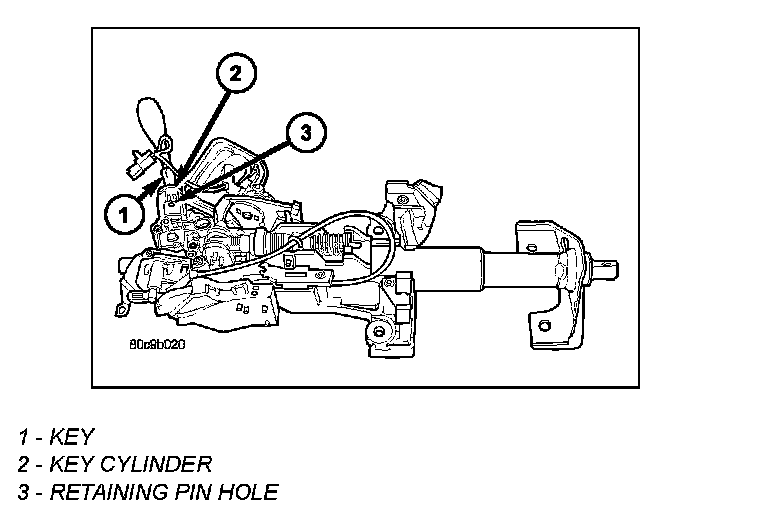 2

3

1

80c9b020

1 - KEY
2 - KEY CYLINDER
3 - RETAINING PIN HOLE