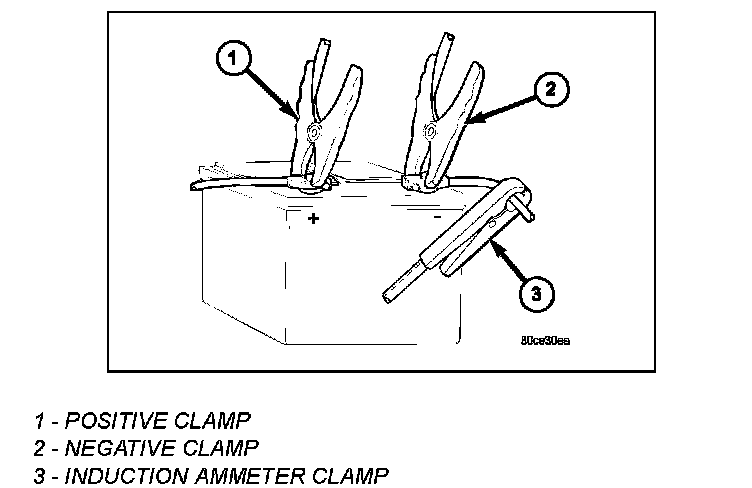 1

2

+

-

3

80ce30ea

1 - POSITIVE CLAMP
2 - NEGATIVE CLAMP
3 - INDUCTION AMMETER CLAMP