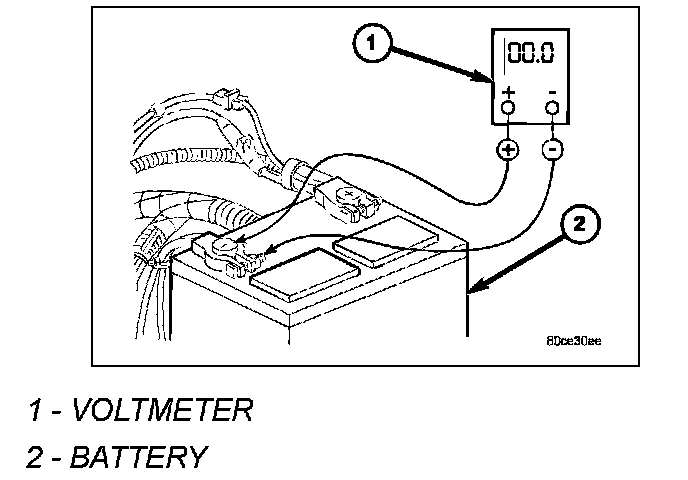 1
00.0
+
-
+
-
2
80ce30ee

1 - VOLTMETER
2 - BATTERY