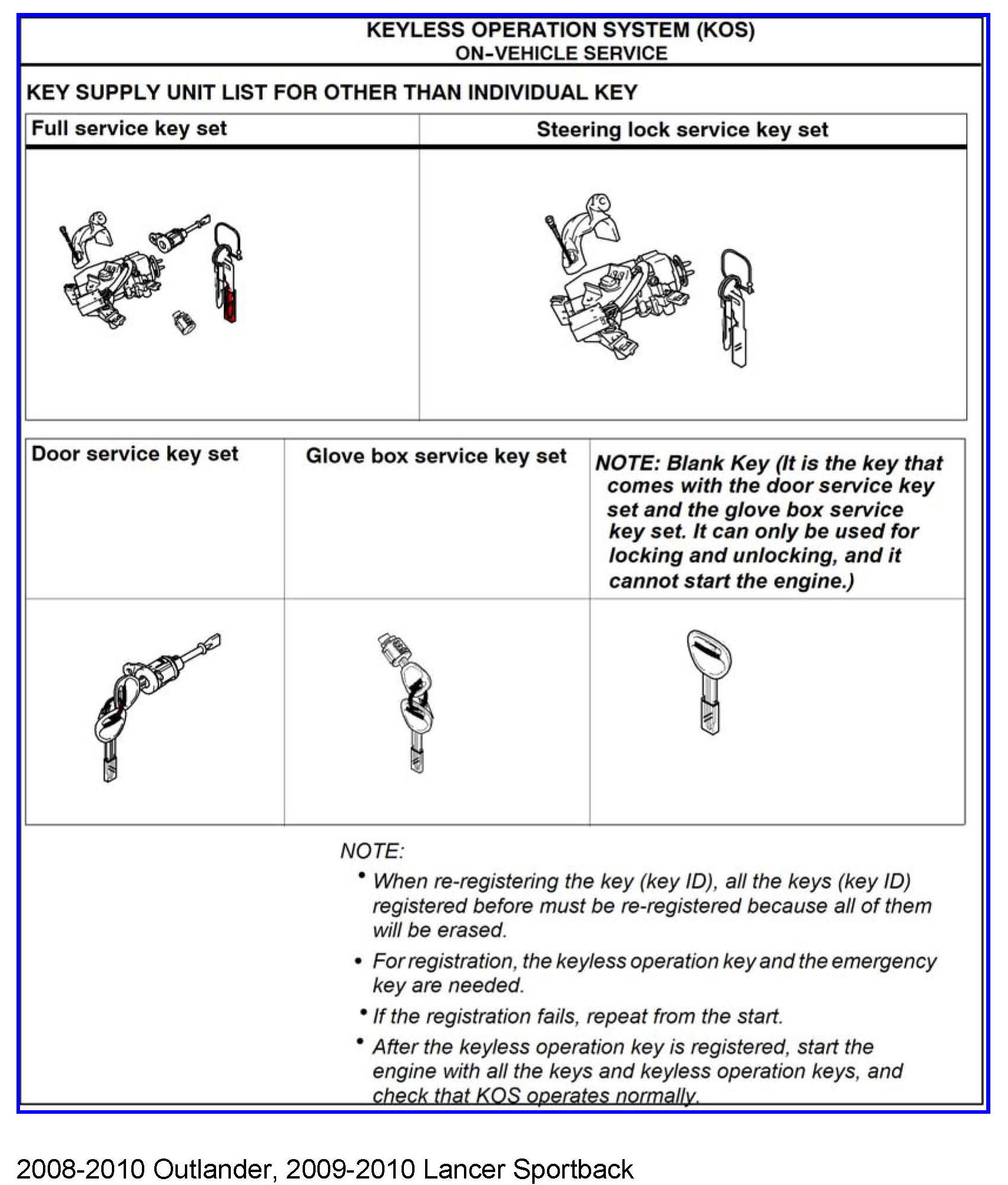 KEYLESS OPERATION SYSTEM (KOS)
ON-VEHICLE SERVICE

KEY SUPPLY UNIT LIST FOR OTHER THAN INDIVIDUAL KEY

| Full service key set | Steering lock service key set |
|---|---|
| | |

| Door service key set | Glove box service key set | NOTE: Blank Key (It is the key that comes with the door service key set and the glove box service key set. It can only be used for locking and unlocking, and it cannot start the engine.) |
|---|---|---|
| | | |

NOTE:
• When re-registering the key (key ID), all the keys (key ID) registered before must be re-registered because all of them will be erased.
• For registration, the keyless operation key and the emergency key are needed.
• If the registration fails, repeat from the start.
• After the keyless operation key is registered, start the engine with all the keys and keyless operation keys, and check that KOS operates normally.

2008-2010 Outlander, 2009-2010 Lancer Sportback