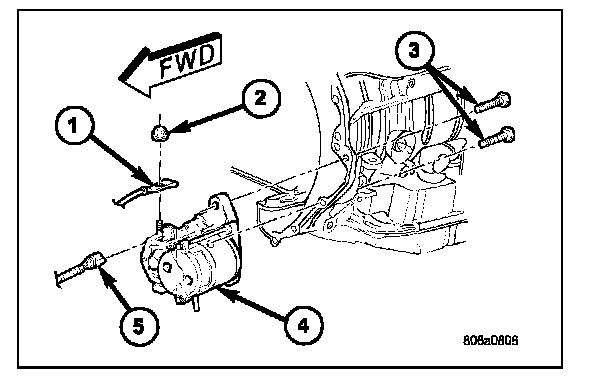 FWD
1
2
3
4
5
808a0806