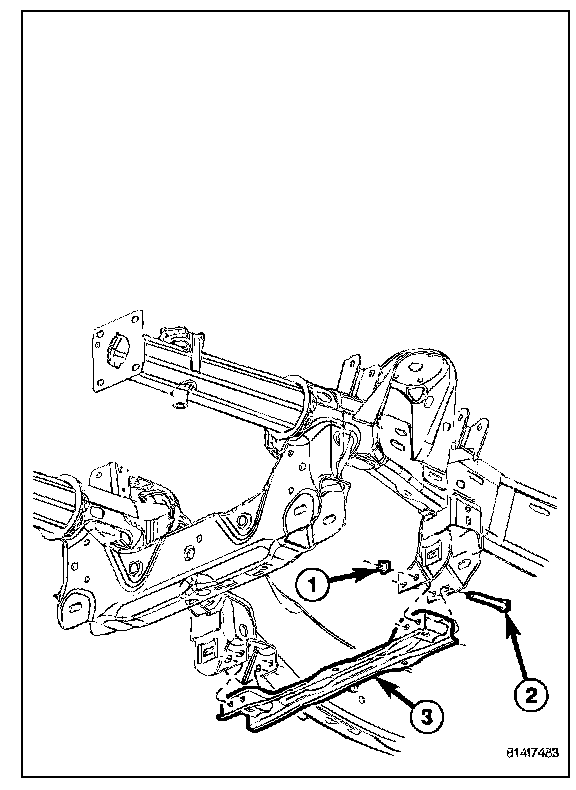 1
2
3
81417483